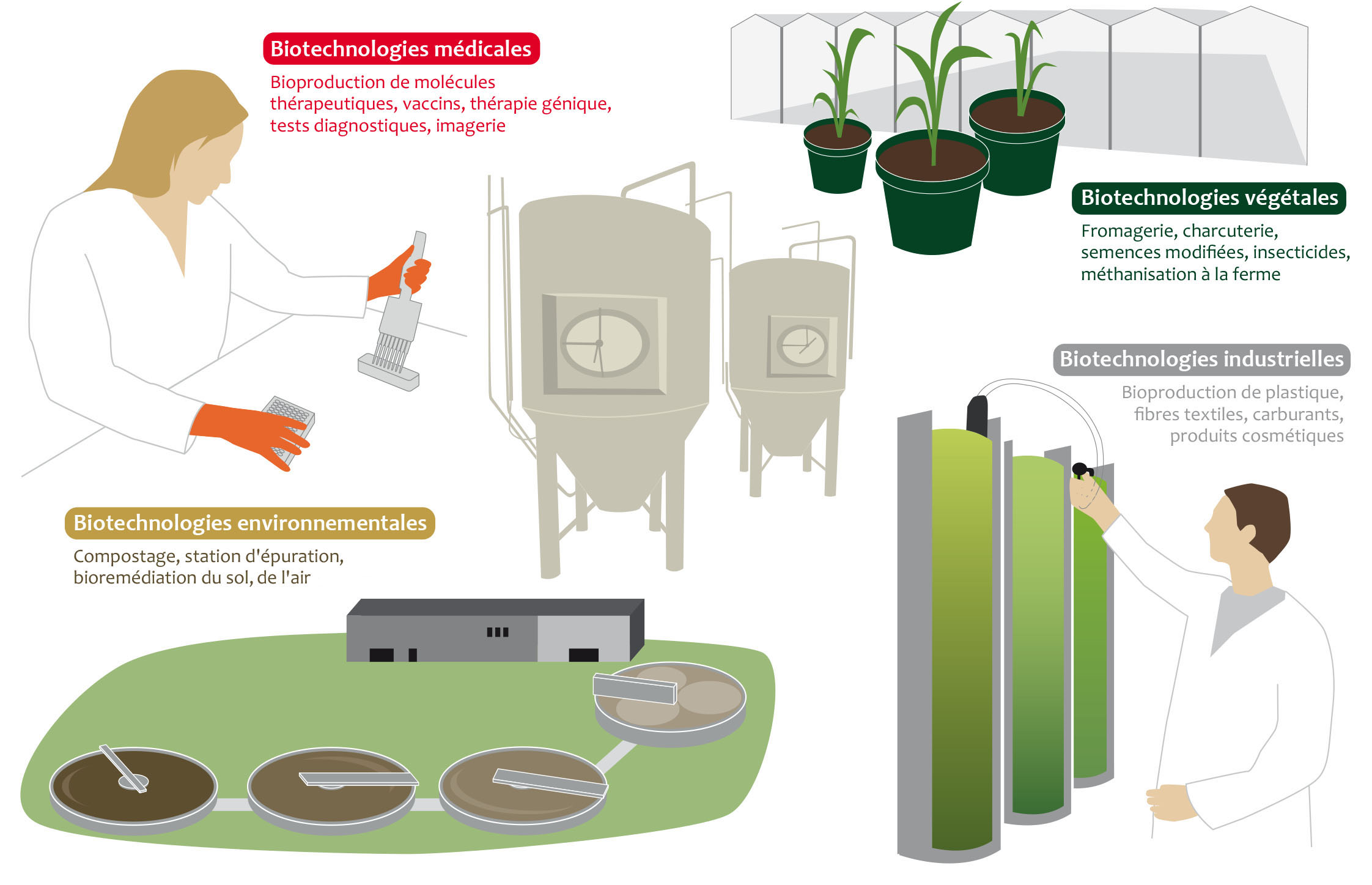 Biotechnologies médicales

Bioproduction de molécules thérapeutiques, vaccins, thérapie génique, tests diagnostiques, imagerie

Biotechnologies végétales

Fromagerie, charcuterie, semences modifiées, insecticides, méthanisation à la ferme

Biotechnologies industrielles

Bioproduction de plastique, fibres textiles, carburants, produits cosmétiques

Biotechnologies environnementales

Compostage, station d'épuration, bioremédiation du sol, de l'air