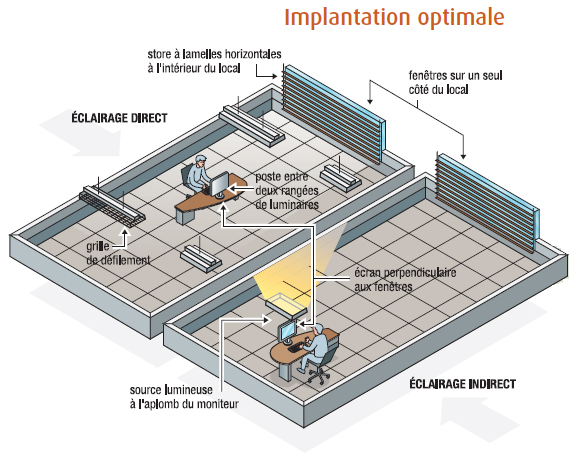 Implantation optimale

store à lamelles horizontales à l'intérieur du local

fenêtres sur un seul côté du local

ÉCLAIRAGE DIRECT

poste entre deux rangées de luminaires

grille de défilement

écran perpendiculaire aux fenêtres

source lumineuse à l'aplomb du moniteur

ÉCLAIRAGE INDIRECT