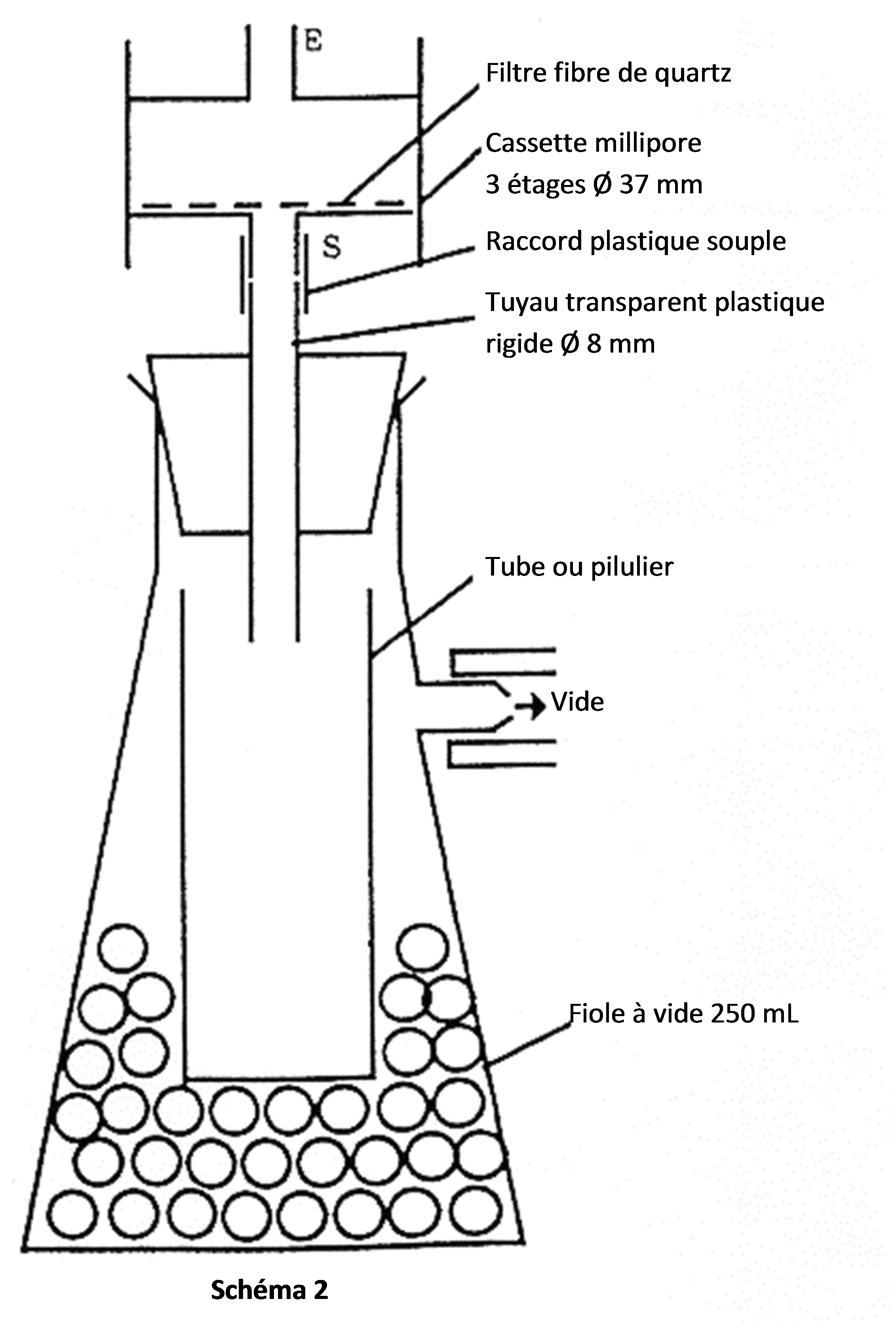 E

Filtre fibre de quartz

Cassette millipore
3 étages Ø 37 mm

S

Raccord plastique souple

Tuyau transparent plastique rigide Ø 8 mm

Tube ou pilulier

Vide

Fiole à vide 250 mL

Schéma 2