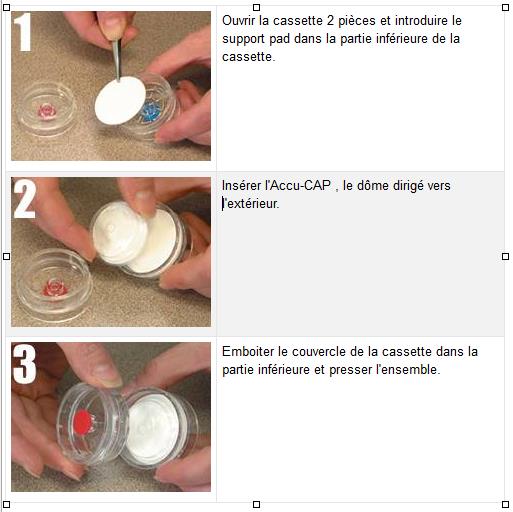 | | |
|---|---|
| 1 | Ouvrir la cassette 2 pièces et introduire le support pad dans la partie inférieure de la cassette. |
| 2 | Insérer l'Accu-CAP , le dôme dirigé vers l'extérieur. |
| 3 | Emboiter le couvercle de la cassette dans la partie inférieure et presser l'ensemble. |